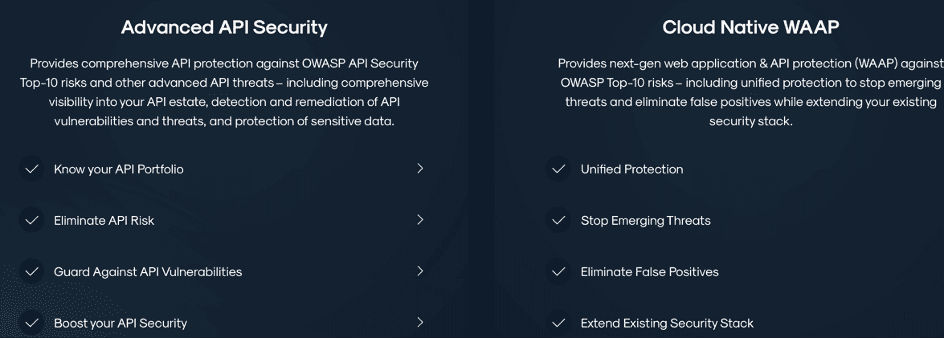 Advanced API Security

Provides comprehensive API protection against OWASP API Security Top-10 risks and other advanced API threats – including comprehensive visibility into your API estate, detection and remediation of API vulnerabilities and threats, and protection of sensitive data.

Know your API Portfolio

Eliminate API Risk

Guard Against API Vulnerabilities

Boost your API Security

Cloud Native WAAP

Provides next-gen web application & API protection (WAAP) against OWASP Top-10 risks – including unified protection to stop emerging threats and eliminate false positives while extending your existing security stack.

Unified Protection

Stop Emerging Threats

Eliminate False Positives

Extend Existing Security Stack